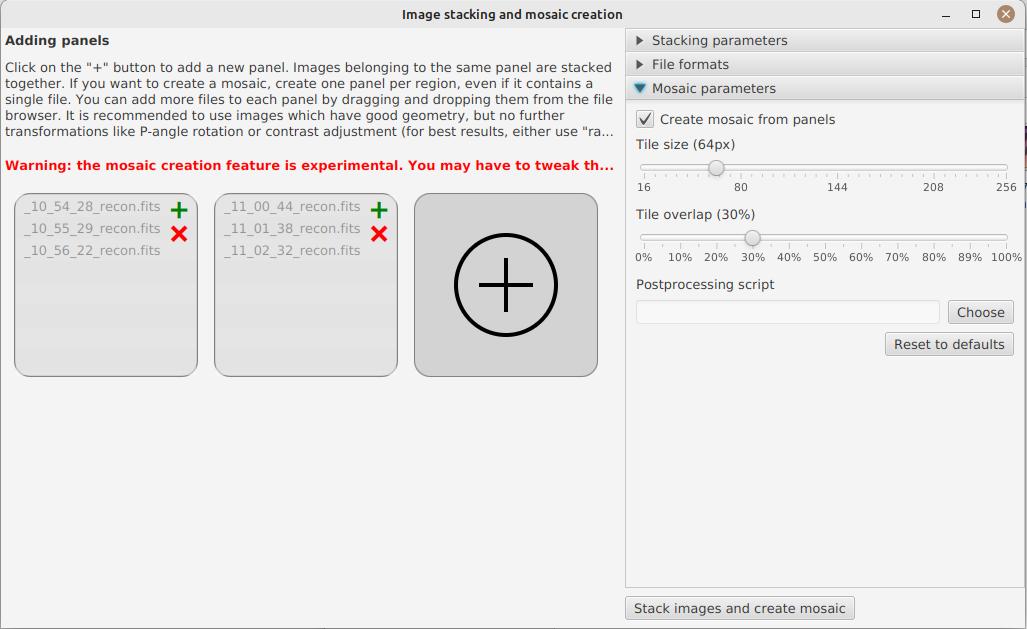 Image stacking and mosaic creation

Adding panels

Click on the "+" button to add a new panel. Images belonging to the same panel are stacked together. If you want to create a mosaic, create one panel per region, even if it contains a single file. You can add more files to each panel by dragging and dropping them from the file browser. It is recommended to use images which have good geometry, but no further transformations like P-angle rotation or contrast adjustment (for best results, either use "ra...

Warning: the mosaic creation feature is experimental. You may have to tweak th...

_10_54_28_recon.fits
_10_55_29_recon.fits
_10_56_22_recon.fits

_11_00_44_recon.fits
_11_01_38_recon.fits
_11_02_32_recon.fits

Stacking parameters
File formats
Mosaic parameters

Create mosaic from panels

Tile size (64px)

16 80 144 208 256

Tile overlap (30%)

0% 10% 20% 30% 40% 50% 60% 70% 80% 89% 100%

Postprocessing script

Choose

Reset to defaults

Stack images and create mosaic